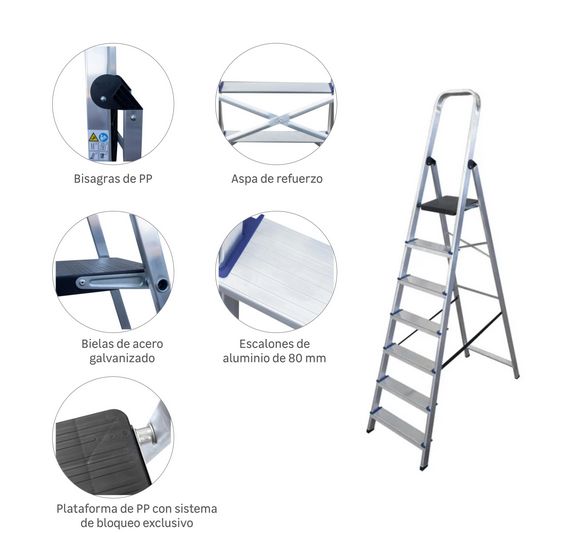 Bisagras de PP

Aspa de refuerzo

Bielas de acero galvanizado

Escalones de aluminio de 80 mm

Plataforma de PP con sistema de bloqueo exclusivo